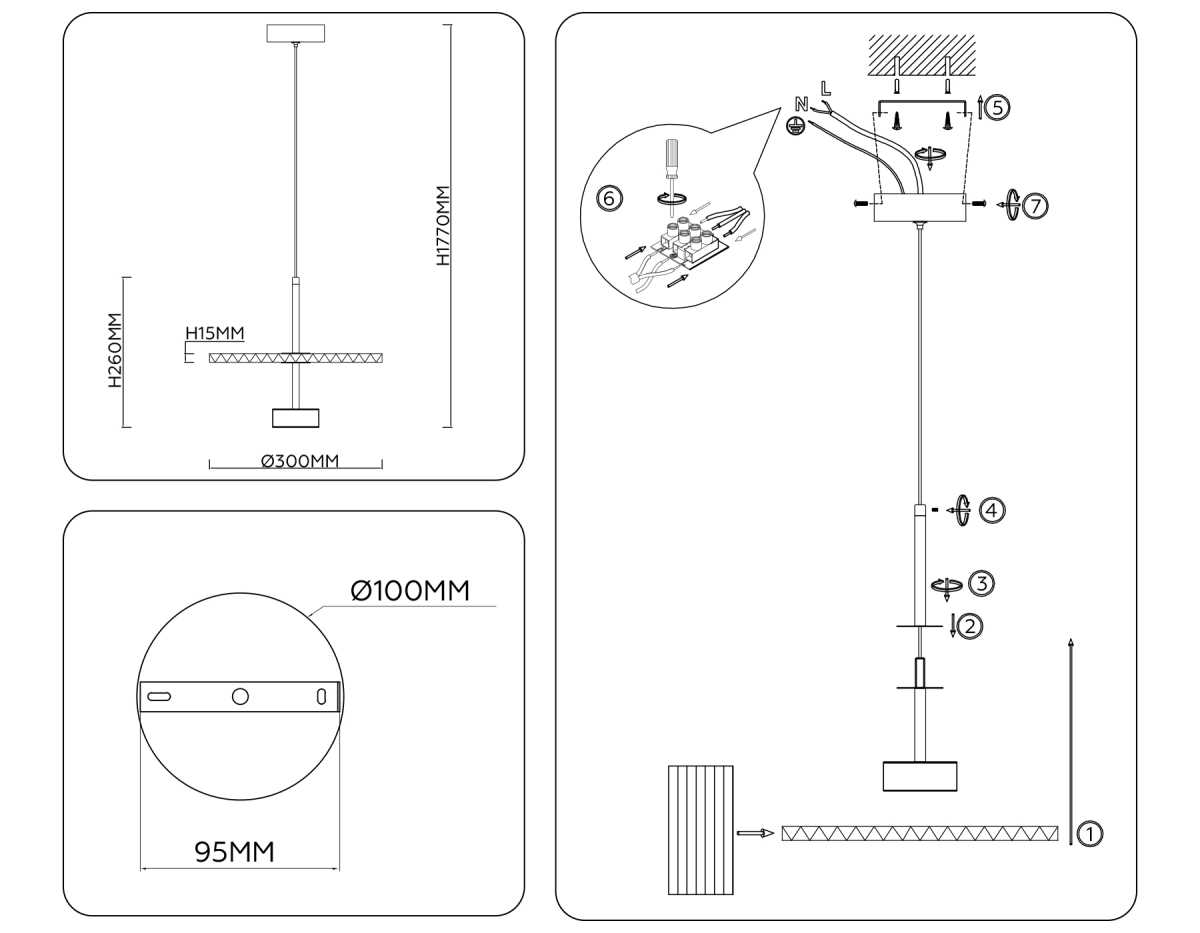 H1770MM
H260MM
H15MM
Ø300MM

Ø100MM
95MM

N
L
5
6
7
4
3
2
1