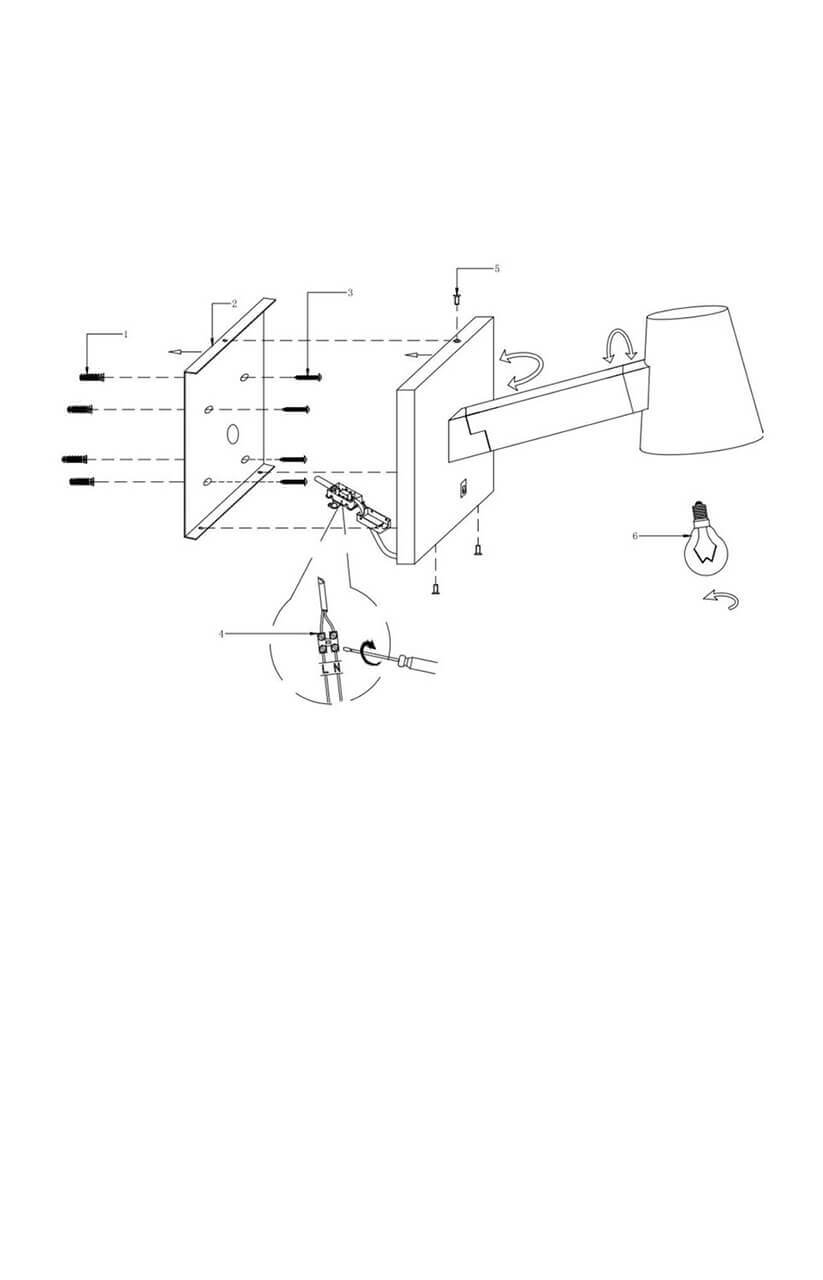 5
2
3
1
6
4
L N