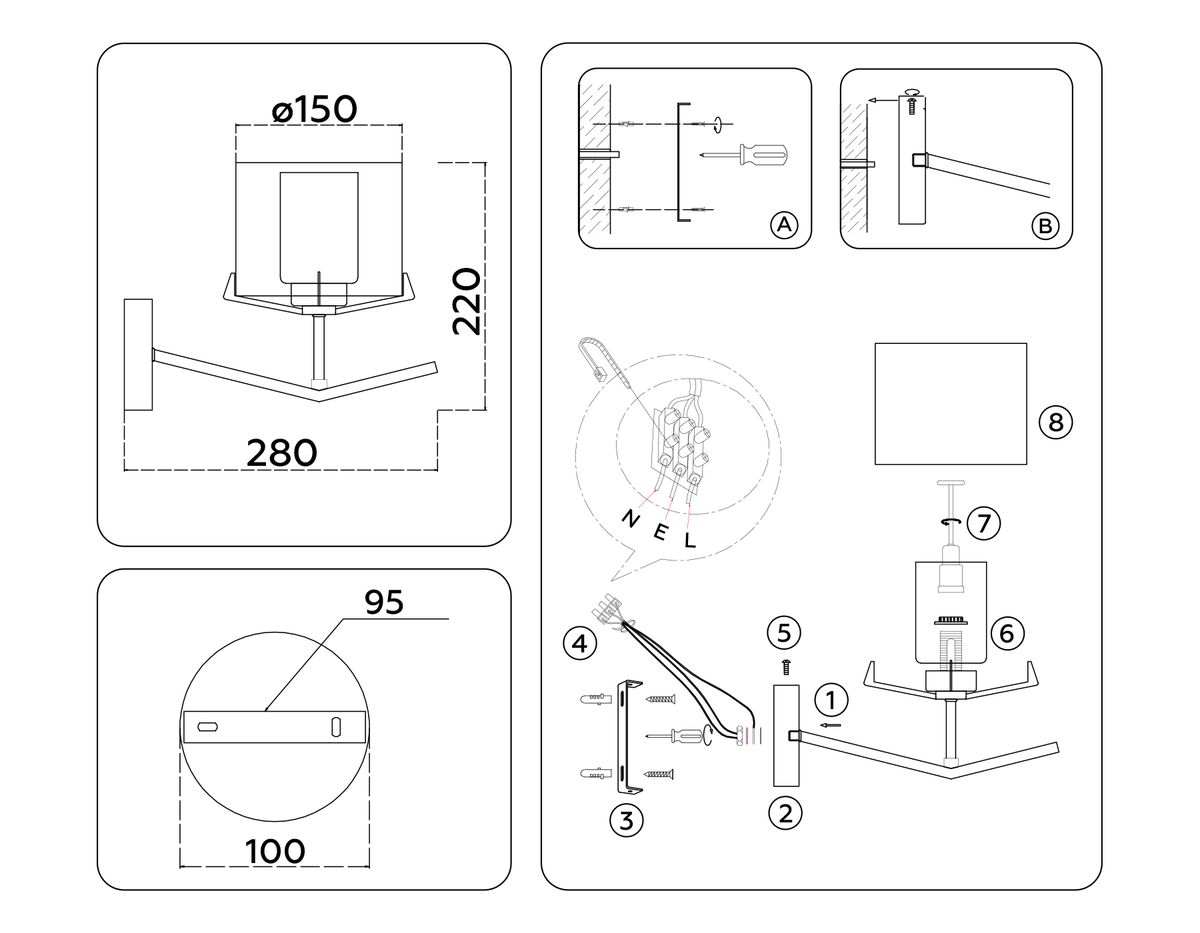 ø150

220

280

95

100

A

B

N E L

8

7

6

5

4

1

3

2