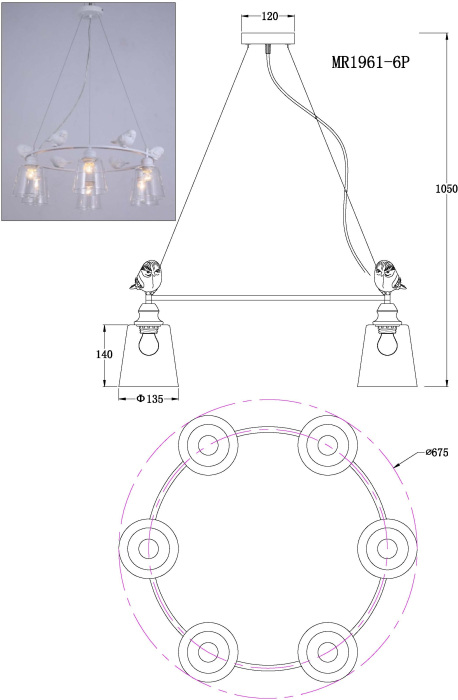 120

MR1961-6P

1050

140

Φ135

⌀675