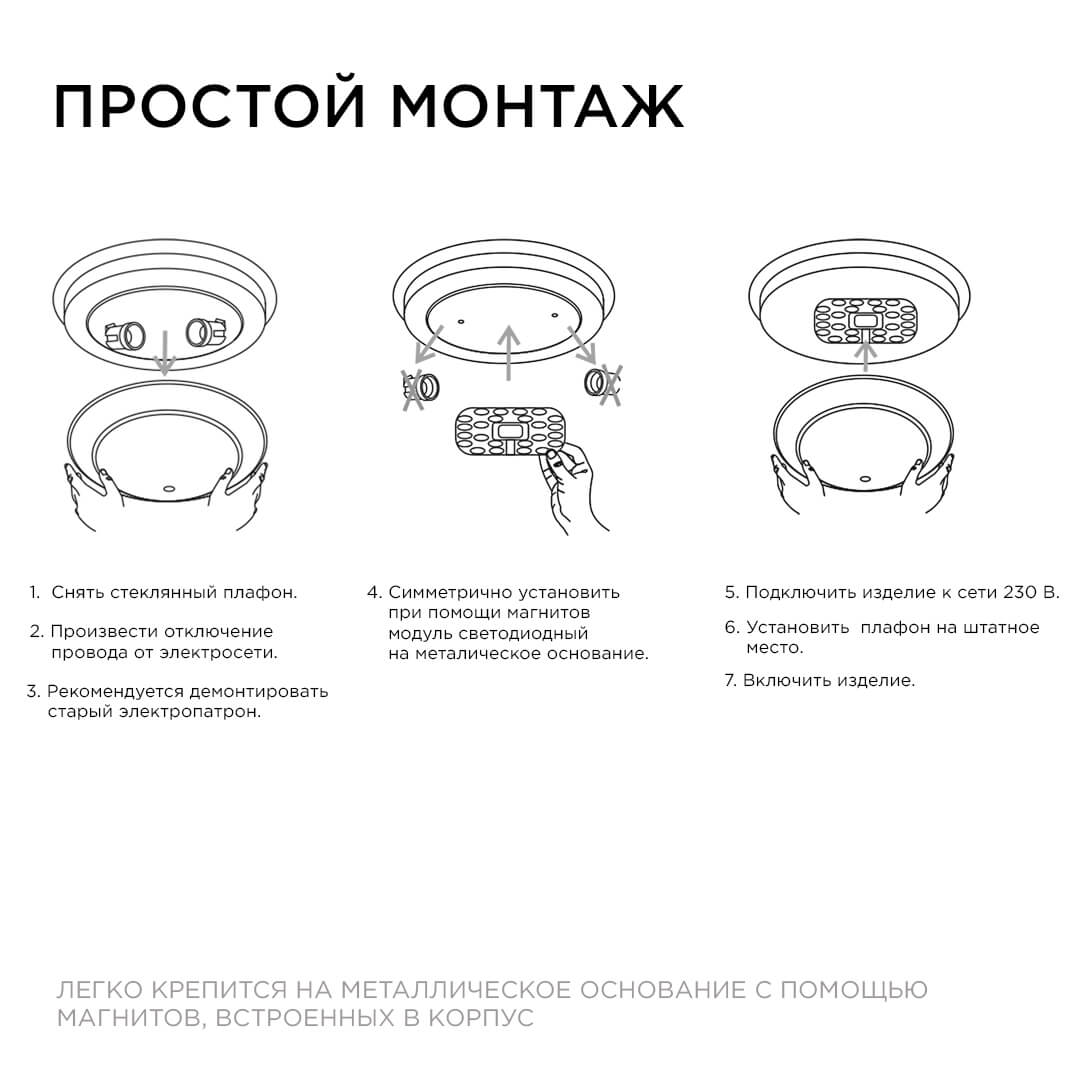 ПРОСТОЙ МОНТАЖ

1. Снять стеклянный плафон.

2. Произвести отключение провода от электросети.

3. Рекомендуется демонтировать старый электропатрон.

4. Симметрично установить при помощи магнитов модуль светодиодный на металическое основание.

5. Подключить изделие к сети 230 В.

6. Установить плафон на штатное место.

7. Включить изделие.

ЛЕГКО КРЕПИТСЯ НА МЕТАЛЛИЧЕСКОЕ ОСНОВАНИЕ С ПОМОЩЬЮ МАГНИТОВ, ВСТРОЕННЫХ В КОРПУС