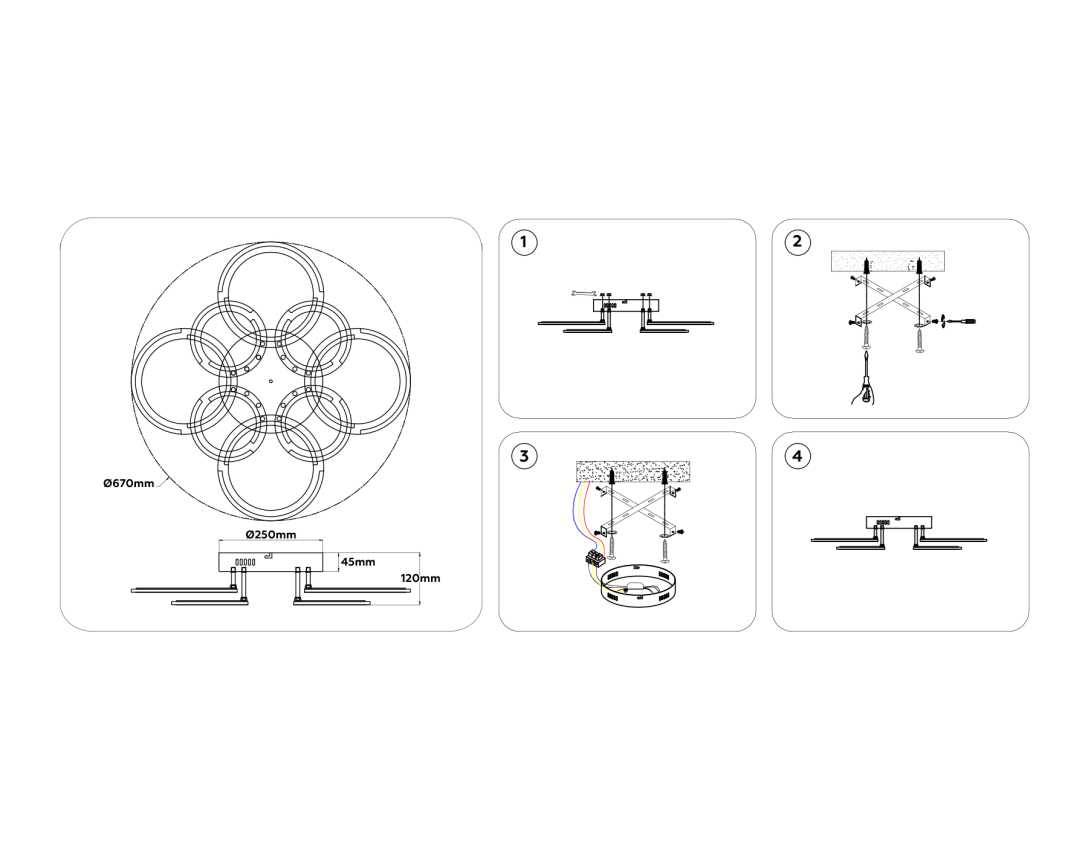 Ø670mm
Ø250mm
45mm
120mm

1

2

3

4