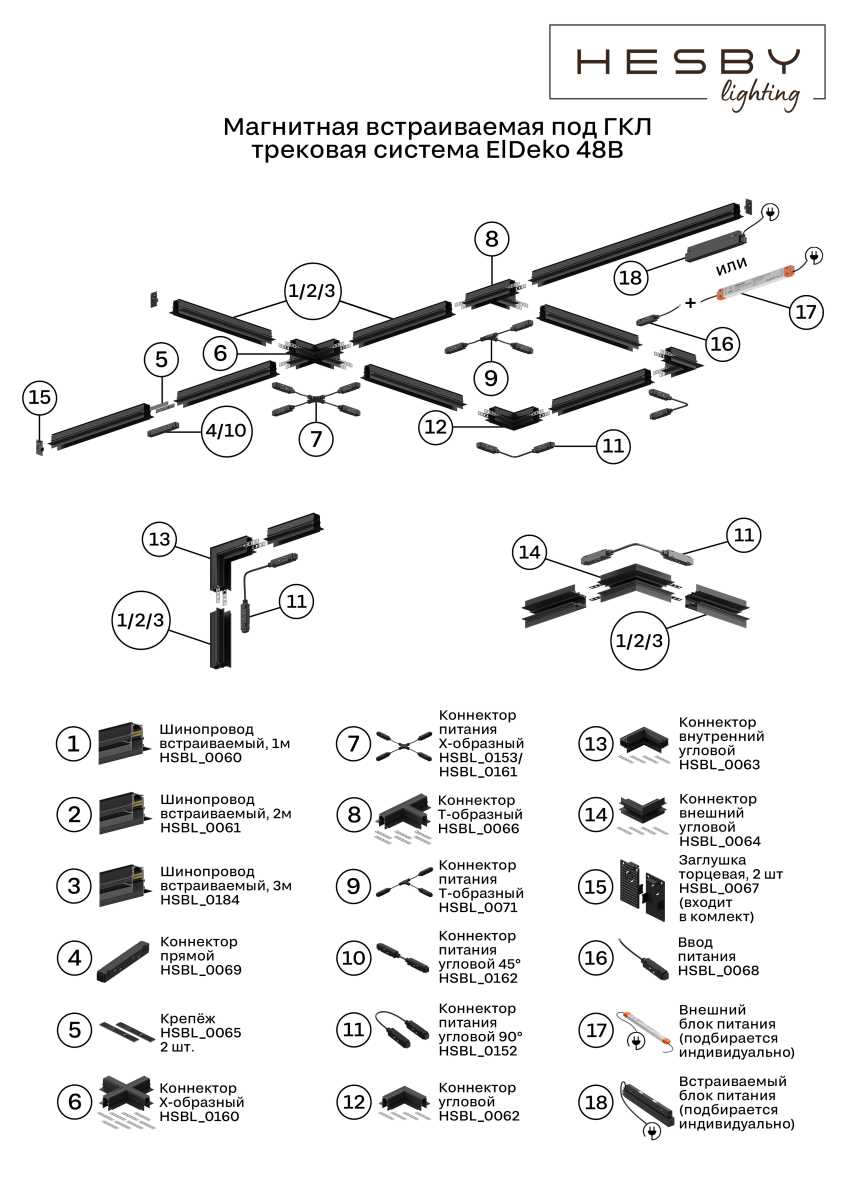 HESBY
lighting

Магнитная встраиваемая под ГКЛ
трековая система ElDeko 48В

8
1/2/3
18
или
+
17
16
5
6
9
15
4/10
7
12
11

13
11
1/2/3

14
11
1/2/3

1 Шинопровод встраиваемый, 1м HSBL_0060

2 Шинопровод встраиваемый, 2м HSBL_0061

3 Шинопровод встраиваемый, 3м HSBL_0184

4 Коннектор прямой HSBL_0069

5 Крепёж HSBL_0065 2 шт.

6 Коннектор Х-образный HSBL_0160

7 Коннектор питания Х-образный HSBL_0153/ HSBL_0161

8 Коннектор Т-образный HSBL_0066

9 Коннектор питания Т-образный HSBL_0071

10 Коннектор питания угловой 45° HSBL_0162

11 Коннектор питания угловой 90° HSBL_0152

12 Коннектор угловой HSBL_0062

13 Коннектор внутренний угловой HSBL_0063

14 Коннектор внешний угловой HSBL_0064

15 Заглушка торцевая, 2 шт HSBL_0067 (входит в комлект)

16 Ввод питания HSBL_0068

17 Внешний блок питания (подбирается индивидуально)

18 Встраиваемый блок питания (подбирается индивидуально)