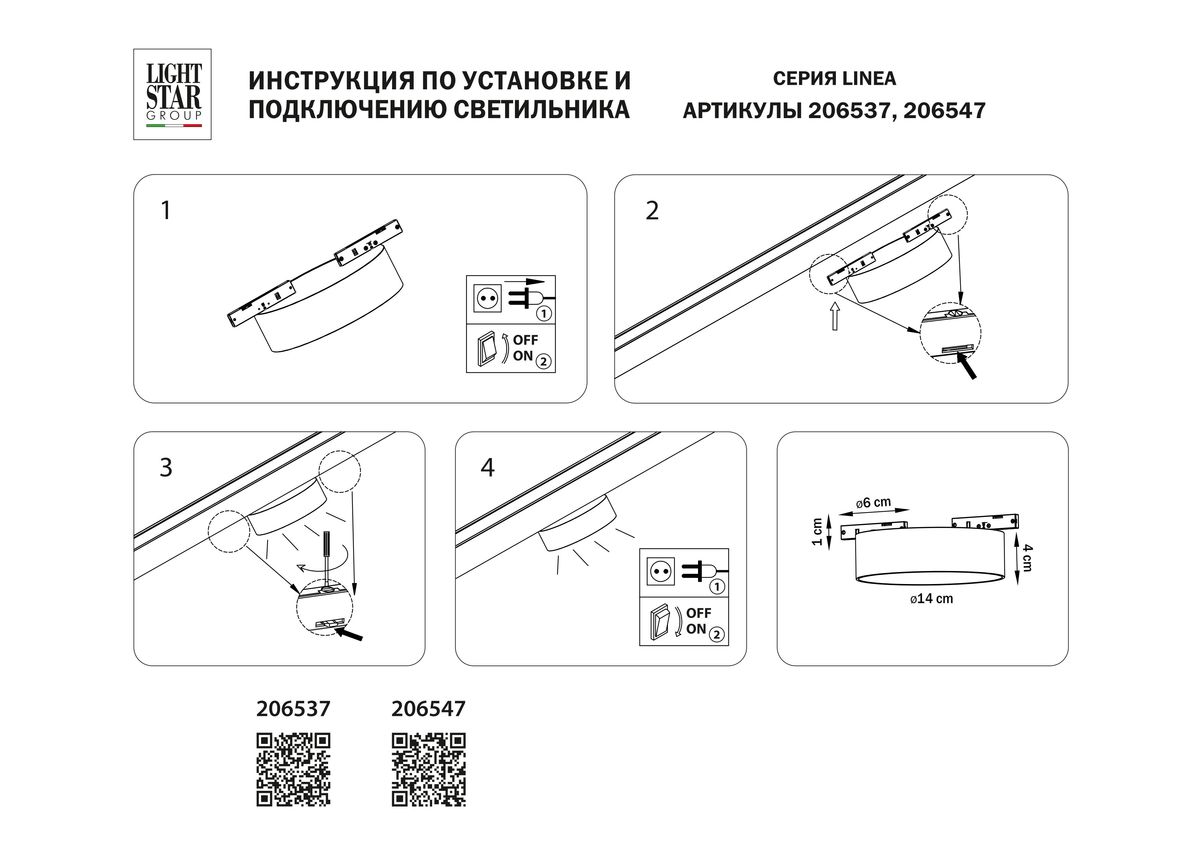 LIGHT STAR GROUP

ИНСТРУКЦИЯ ПО УСТАНОВКЕ И ПОДКЛЮЧЕНИЮ СВЕТИЛЬНИКА

СЕРИЯ LINEA
АРТИКУЛЫ 206537, 206547

1

1
OFF
ON 2

2

3

4

1
OFF
ON 2

ø6 cm
1 cm
4 cm
ø14 cm

206537

206547