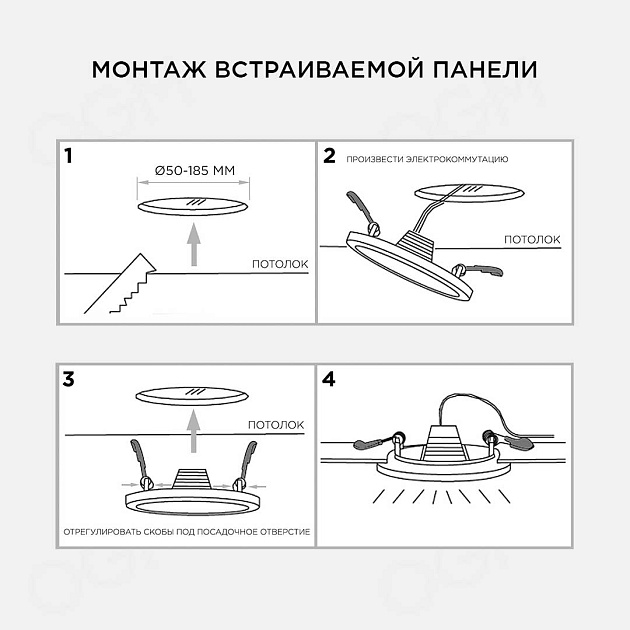 МОНТАЖ ВСТРАИВАЕМОЙ ПАНЕЛИ

1

Ø50-185 ММ

ПОТОЛОК

2

ПРОИЗВЕСТИ ЭЛЕКТРОКОММУТАЦИЮ

ПОТОЛОК

3

ПОТОЛОК

ОТРЕГУЛИРОВАТЬ СКОБЫ ПОД ПОСАДОЧНОЕ ОТВЕРСТИЕ

4