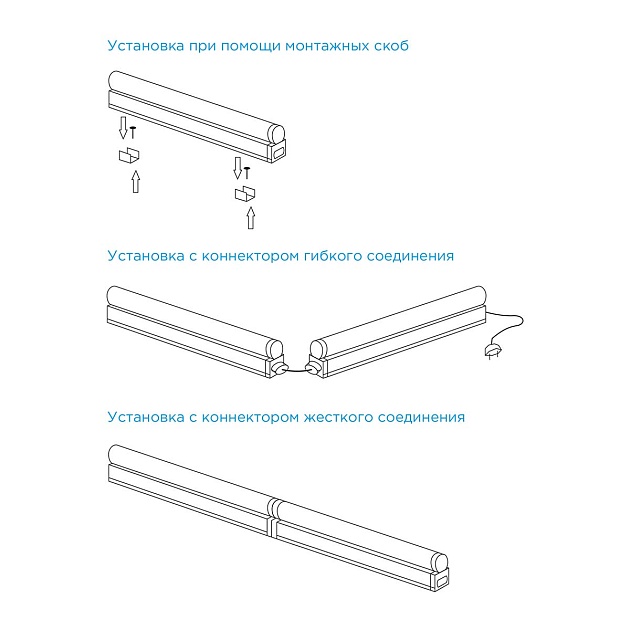 Установка при помощи монтажных скоб

Установка с коннектором гибкого соединения

Установка с коннектором жесткого соединения