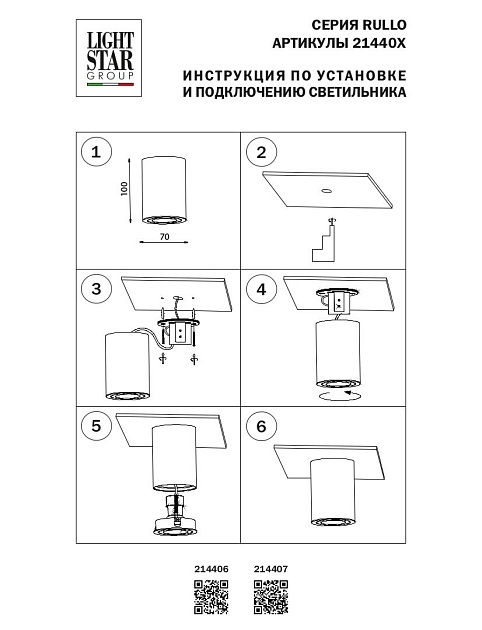 LIGHT STAR GROUP

СЕРИЯ RULLO
АРТИКУЛЫ 21440X

ИНСТРУКЦИЯ ПО УСТАНОВКЕ
И ПОДКЛЮЧЕНИЮ СВЕТИЛЬНИКА

1

100

70

2

3

4

5

6

214406

214407