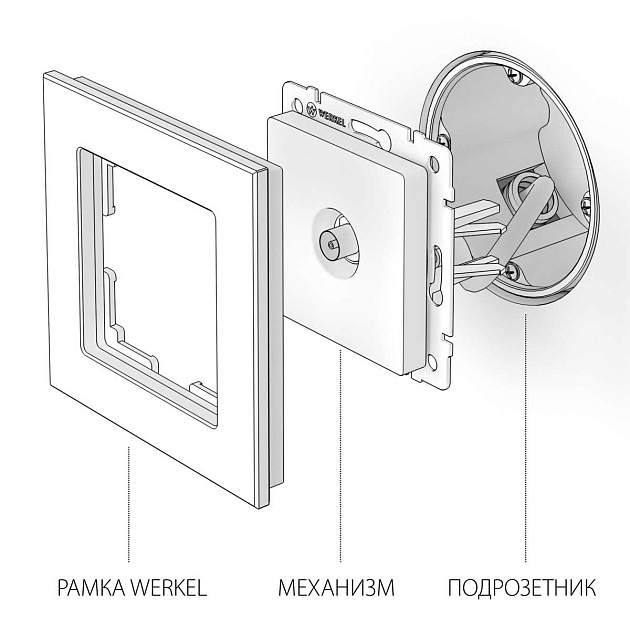 WERKEL

РАМКА WERKEL

МЕХАНИЗМ

ПОДРОЗЕТНИК