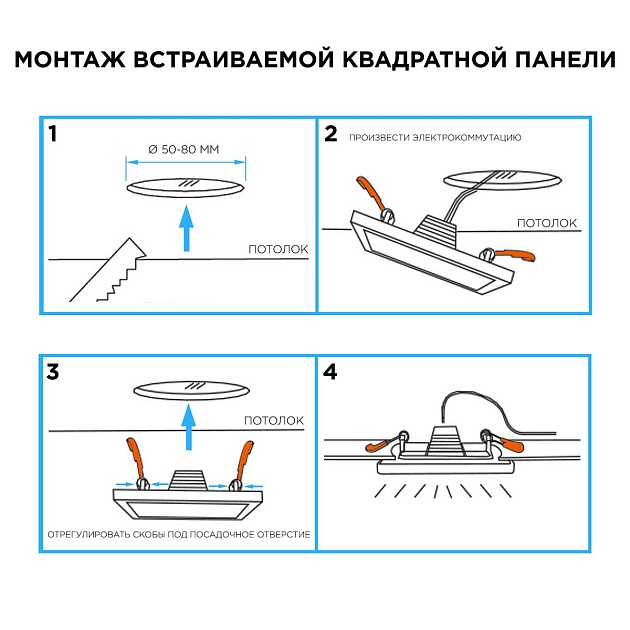 МОНТАЖ ВСТРАИВАЕМОЙ КВАДРАТНОЙ ПАНЕЛИ

1

Ø 50-80 ММ

ПОТОЛОК

2

ПРОИЗВЕСТИ ЭЛЕКТРОКОММУТАЦИЮ

ПОТОЛОК

3

ПОТОЛОК

ОТРЕГУЛИРОВАТЬ СКОБЫ ПОД ПОСАДОЧНОЕ ОТВЕРСТИЕ

4