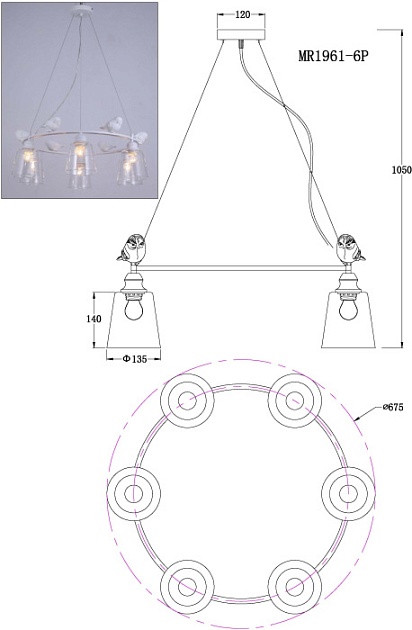 120

MR1961-6P

1050

140

Φ135

⌀675