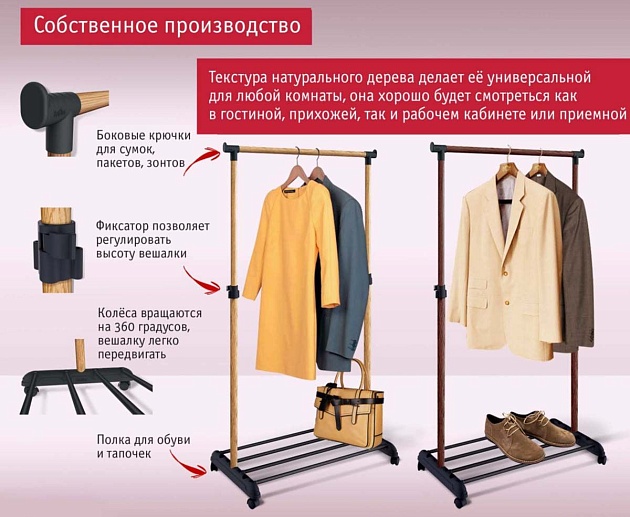 Собственное производство

Текстура натурального дерева делает её универсальной для любой комнаты, она хорошо будет смотреться как в гостиной, прихожей, так и рабочем кабинете или приемной

Боковые крючки для сумок, пакетов, зонтов

Фиксатор позволяет регулировать высоту вешалки

Колёса вращаются на 360 градусов, вешалку легко передвигать

Полка для обуви и тапочек