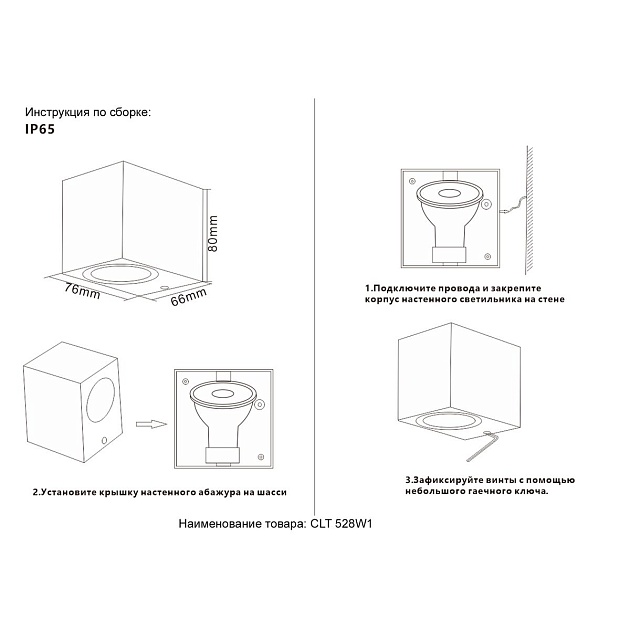 Инструкция по сборке:
IP65

80mm
76mm
66mm

2.Установите крышку настенного абажура на шасси

1.Подключите провода и закрепите корпус настенного светильника на стене

3.Зафиксируйте винты с помощью небольшого гаечного ключа.

Наименование товара: CLT 528W1