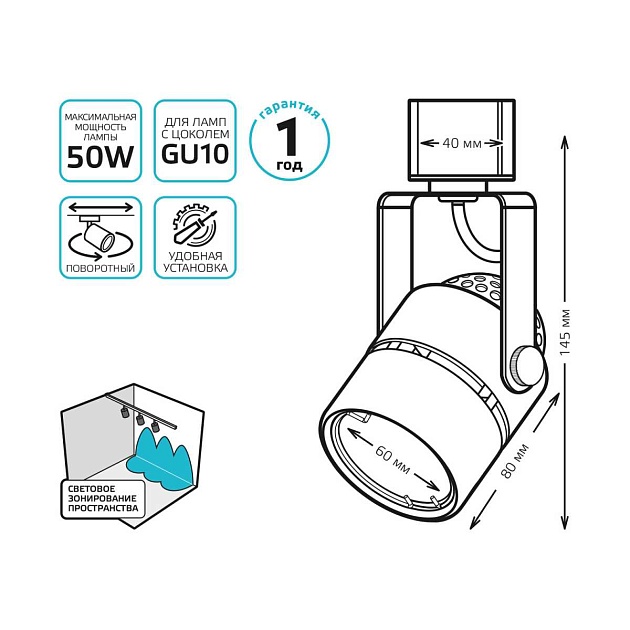 МАКСИМАЛЬНАЯ МОЩНОСТЬ ЛАМПЫ
50W

ДЛЯ ЛАМП С ЦОКОЛЕМ
GU10

гарантия
1
год

ПОВОРОТНЫЙ

УДОБНАЯ УСТАНОВКА

СВЕТОВОЕ ЗОНИРОВАНИЕ ПРОСТРАНСТВА

40 мм

145 мм

60 мм

80 мм