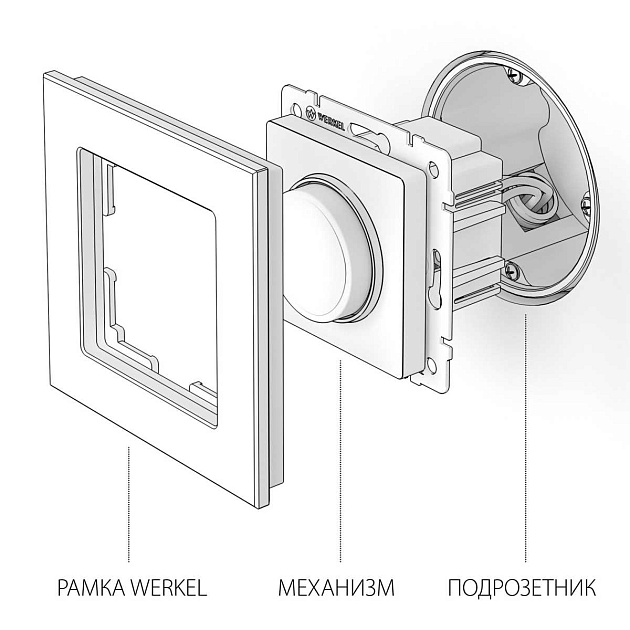 WERKEL

РАМКА WERKEL

МЕХАНИЗМ

ПОДРОЗЕТНИК