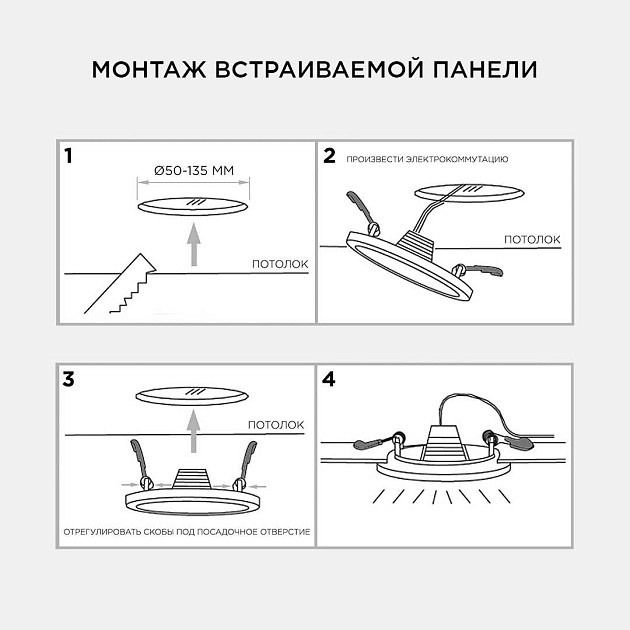 МОНТАЖ ВСТРАИВАЕМОЙ ПАНЕЛИ

1

Ø50-135 ММ

ПОТОЛОК

2

ПРОИЗВЕСТИ ЭЛЕКТРОКОММУТАЦИЮ

ПОТОЛОК

3

ПОТОЛОК

ОТРЕГУЛИРОВАТЬ СКОБЫ ПОД ПОСАДОЧНОЕ ОТВЕРСТИЕ

4