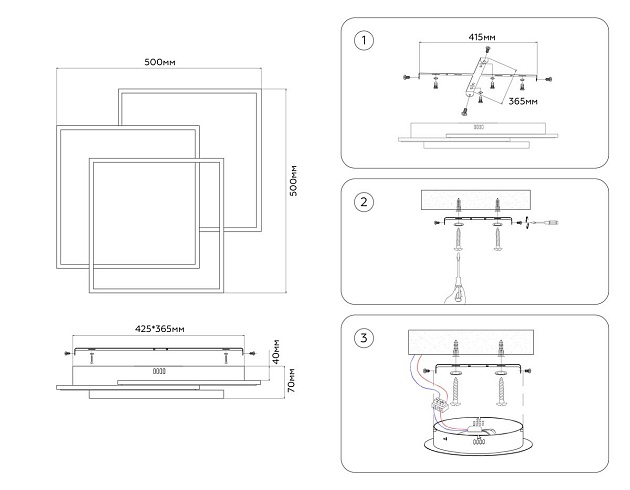 500мм

500мм

425*365мм

40мм

70мм

1

415мм

365мм

2

3