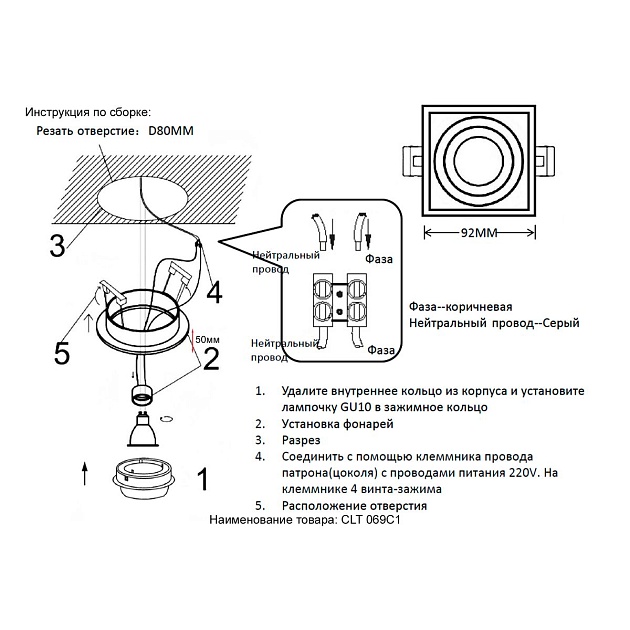 Инструкция по сборке:
Резать отверстие: D80MM

3

4

5

50мм

2

1

Нейтральный провод

Фаза

Нейтральный провод

Фаза

92MM

Фаза--коричневая
Нейтральный провод--Серый

1. Удалите внутреннее кольцо из корпуса и установите лампочку GU10 в зажимное кольцо
2. Установка фонарей
3. Разрез
4. Соединить с помощью клеммника провода патрона(цоколя) с проводами питания 220V. На клеммнике 4 винта-зажима
5. Расположение отверстия

Наименование товара: CLT 069C1