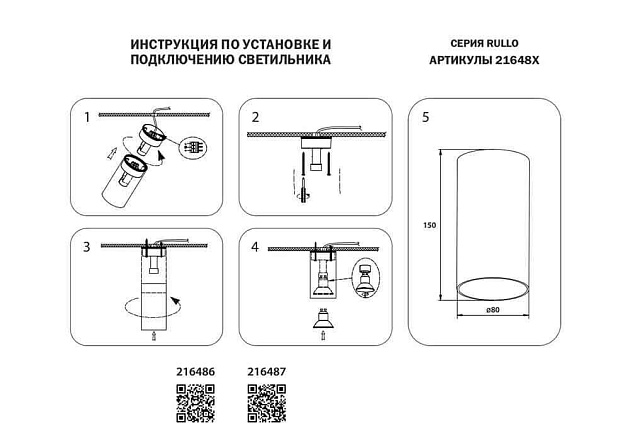 ИНСТРУКЦИЯ ПО УСТАНОВКЕ И ПОДКЛЮЧЕНИЮ СВЕТИЛЬНИКА

СЕРИЯ RULLO
АРТИКУЛЫ 21648X

1

2

3

4

5

150

ø80

216486

216487