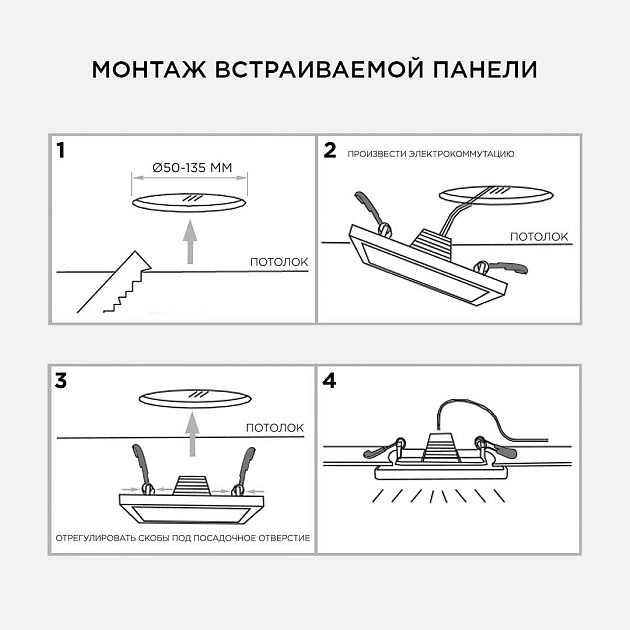 МОНТАЖ ВСТРАИВАЕМОЙ ПАНЕЛИ

1

Ø50-135 ММ

ПОТОЛОК

2

ПРОИЗВЕСТИ ЭЛЕКТРОКОММУТАЦИЮ

ПОТОЛОК

3

ПОТОЛОК

ОТРЕГУЛИРОВАТЬ СКОБЫ ПОД ПОСАДОЧНОЕ ОТВЕРСТИЕ

4