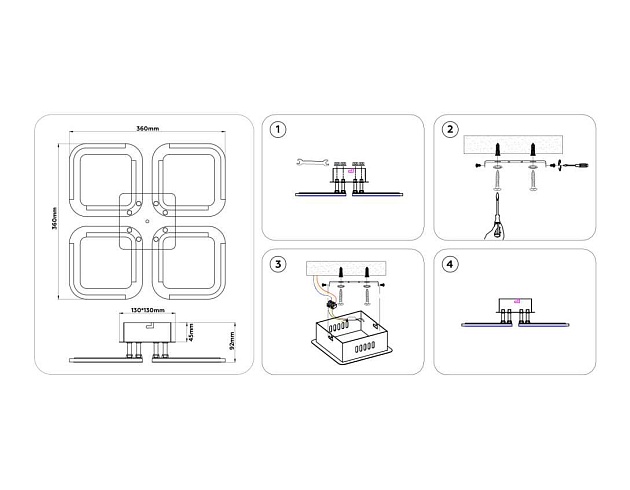 360mm

360mm

130*130mm

45mm

92mm

1

2

3

4